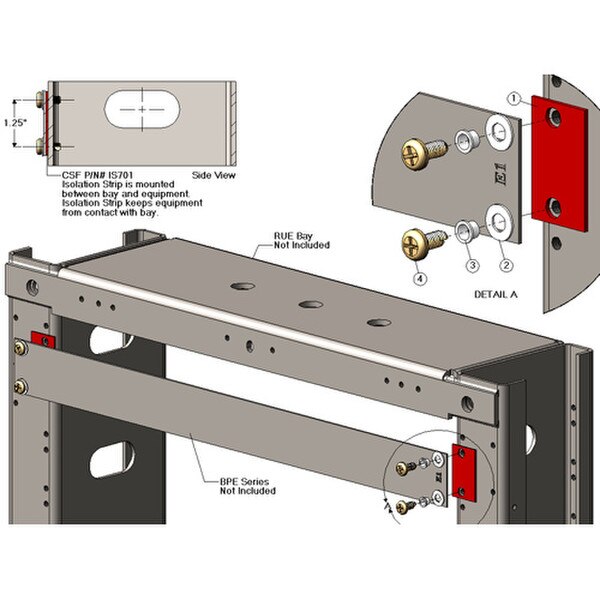 1.25"

CSF P/N# IS701
Isolation Strip is mounted between bay and equipment. Isolation Strip keeps equipment from contact with bay.

Side View

1

E1

2

3

4

DETAIL A

RUE Bay
Not Included

BPE Series
Not Included

E1

A